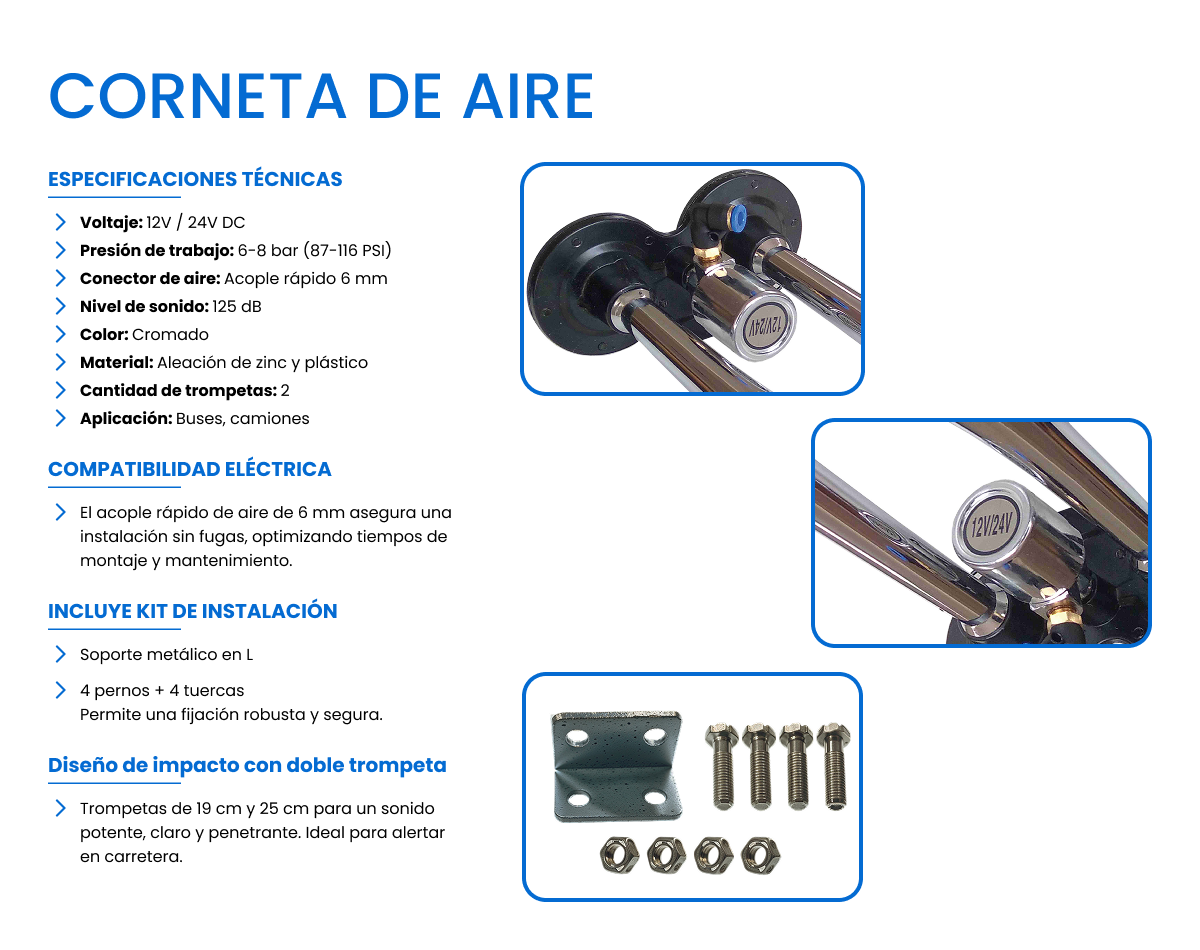 CORNETA DE AIRE

ESPECIFICACIONES TÉCNICAS

Voltaje: 12V / 24V DC

Presión de trabajo: 6-8 bar (87-116 PSI)

Conector de aire: Acople rápido 6 mm

Nivel de sonido: 125 dB

Color: Cromado

Material: Aleación de zinc y plástico

Cantidad de trompetas: 2

Aplicación: Buses, camiones

COMPATIBILIDAD ELÉCTRICA

El acople rápido de aire de 6 mm asegura una instalación sin fugas, optimizando tiempos de montaje y mantenimiento.

INCLUYE KIT DE INSTALACIÓN

Soporte metálico en L

4 pernos + 4 tuercas
Permite una fijación robusta y segura.

Diseño de impacto con doble trompeta

Trompetas de 19 cm y 25 cm para un sonido potente, claro y penetrante. Ideal para alertar en carretera.

12V/24V

12V/24V